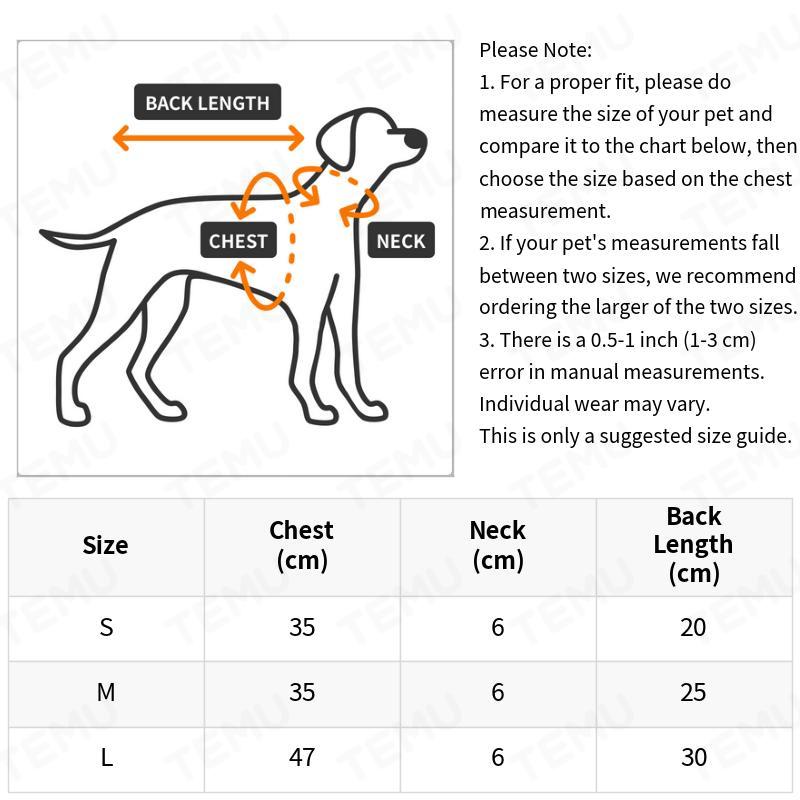 BACK LENGTH

CHEST

NECK

Please Note:
1. For a proper fit, please do measure the size of your pet and compare it to the chart below, then choose the size based on the chest measurement.
2. If your pet's measurements fall between two sizes, we recommend ordering the larger of the two sizes.
3. There is a 0.5-1 inch (1-3 cm) error in manual measurements. Individual wear may vary.
This is only a suggested size guide.

| Size | Chest (cm) | Neck (cm) | Back Length (cm) |
|---|---|---|---|
| S | 35 | 6 | 20 |
| M | 35 | 6 | 25 |
| L | 47 | 6 | 30 |

TEMU